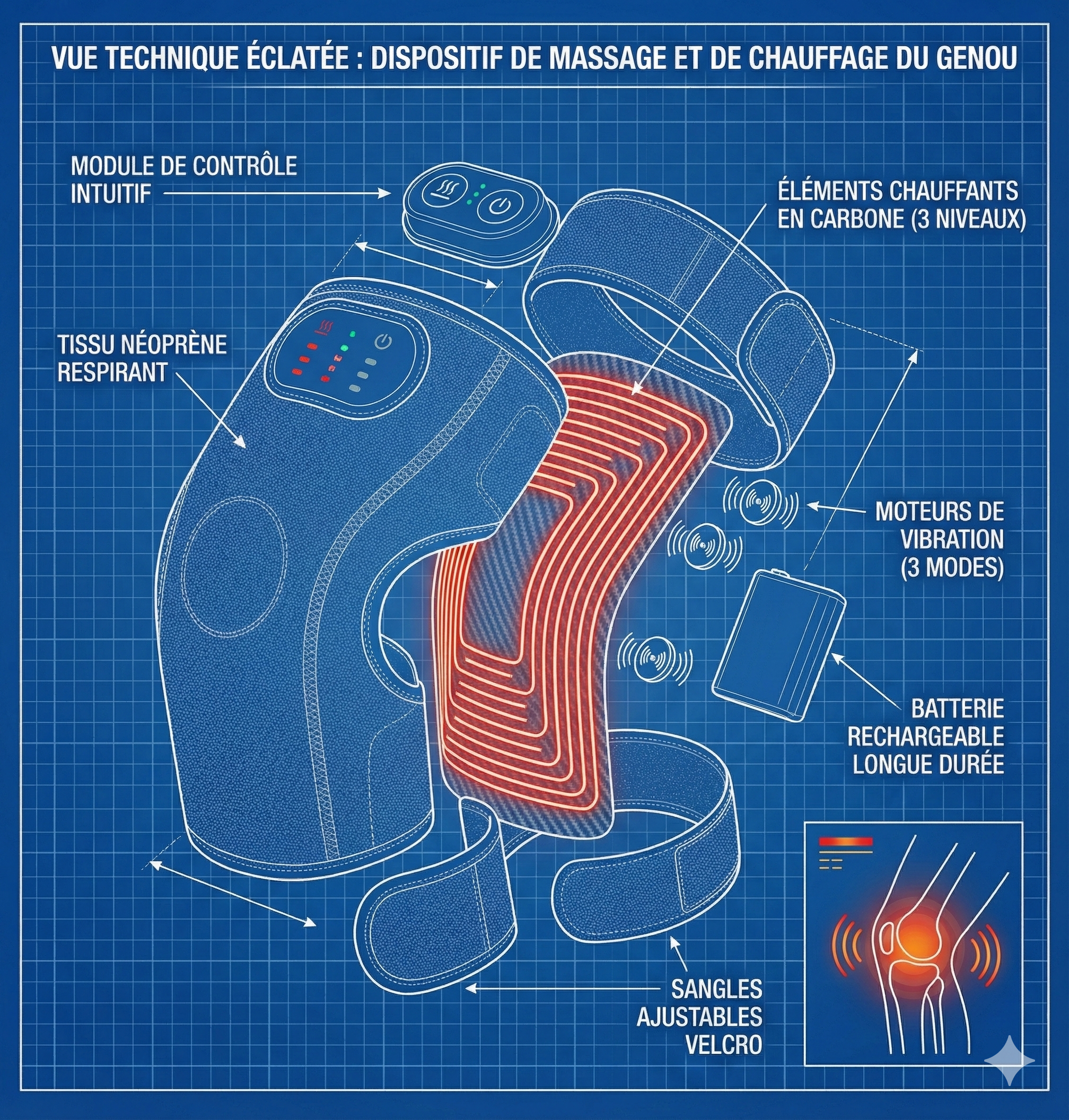 VUE TECHNIQUE ÉCLATÉE : DISPOSITIF DE MASSAGE ET DE CHAUFFAGE DU GENOU

MODULE DE CONTRÔLE INTUITIF

ÉLÉMENTS CHAUFFANTS EN CARBONE (3 NIVEAUX)

TISSU NÉOPRÈNE RESPIRANT

MOTEURS DE VIBRATION (3 MODES)

BATTERIE RECHARGEABLE LONGUE DURÉE

SANGLES AJUSTABLES VELCRO